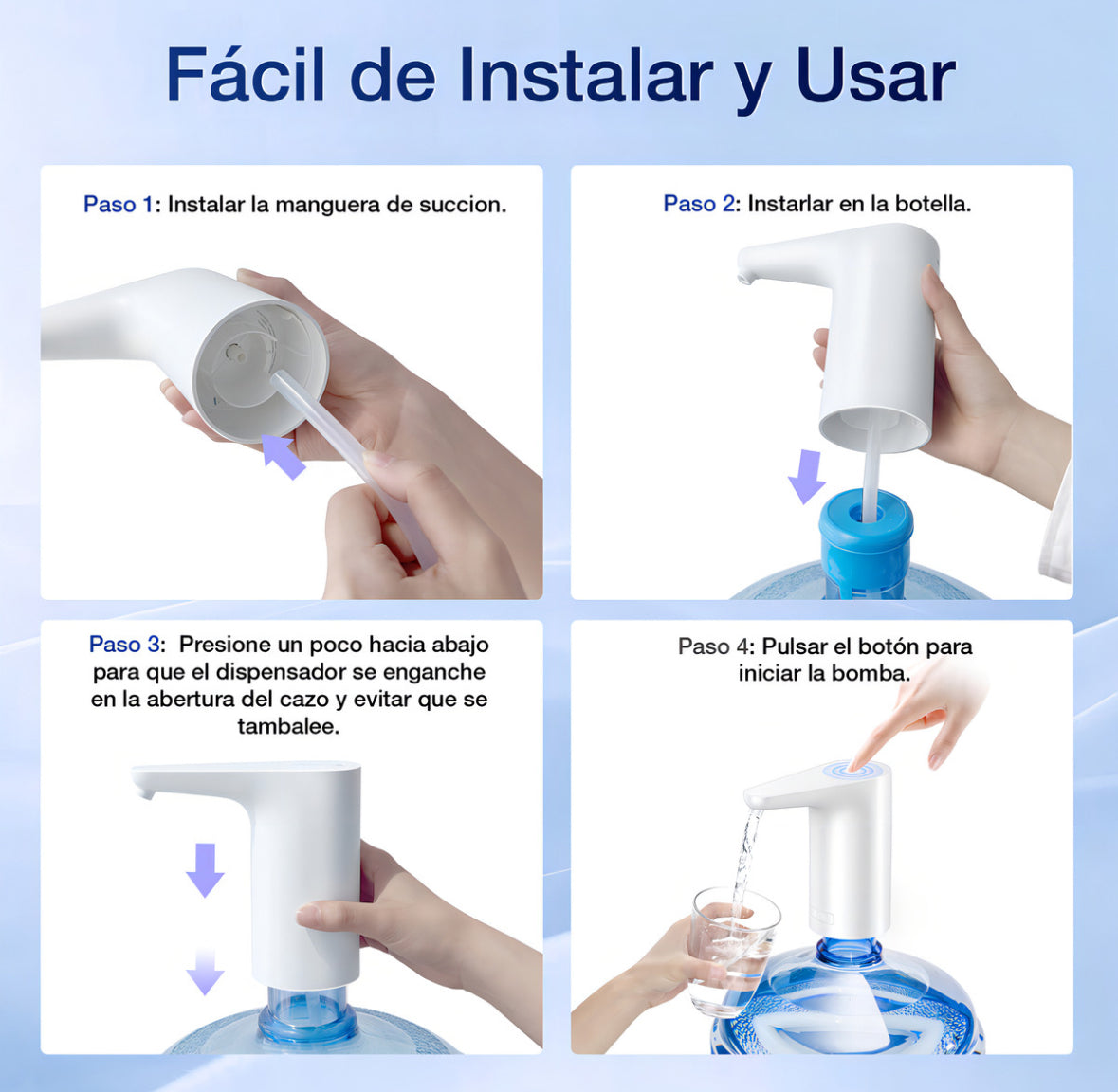 Fácil de Instalar y Usar

Paso 1: Instalar la manguera de succion.

Paso 2: Instarlar en la botella.

Paso 3: Presione un poco hacia abajo para que el dispensador se enganche en la abertura del cazo y evitar que se tambalee.

Paso 4: Pulsar el botón para iniciar la bomba.